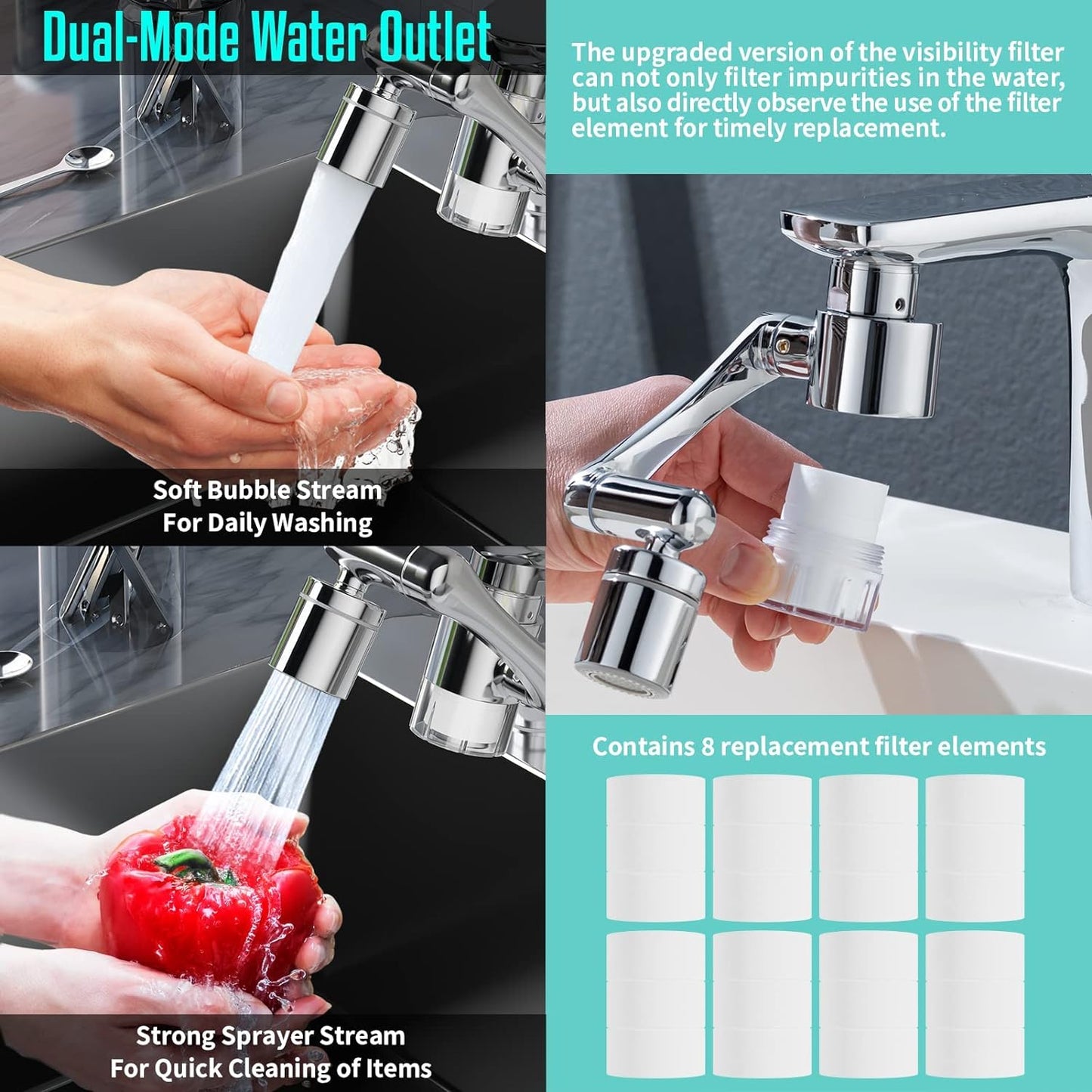 Dual-Mode Water Outlet

Soft Bubble Stream
For Daily Washing

Strong Sprayer Stream
For Quick Cleaning of Items

The upgraded version of the visibility filter can not only filter impurities in the water, but also directly observe the use of the filter element for timely replacement.

Contains 8 replacement filter elements