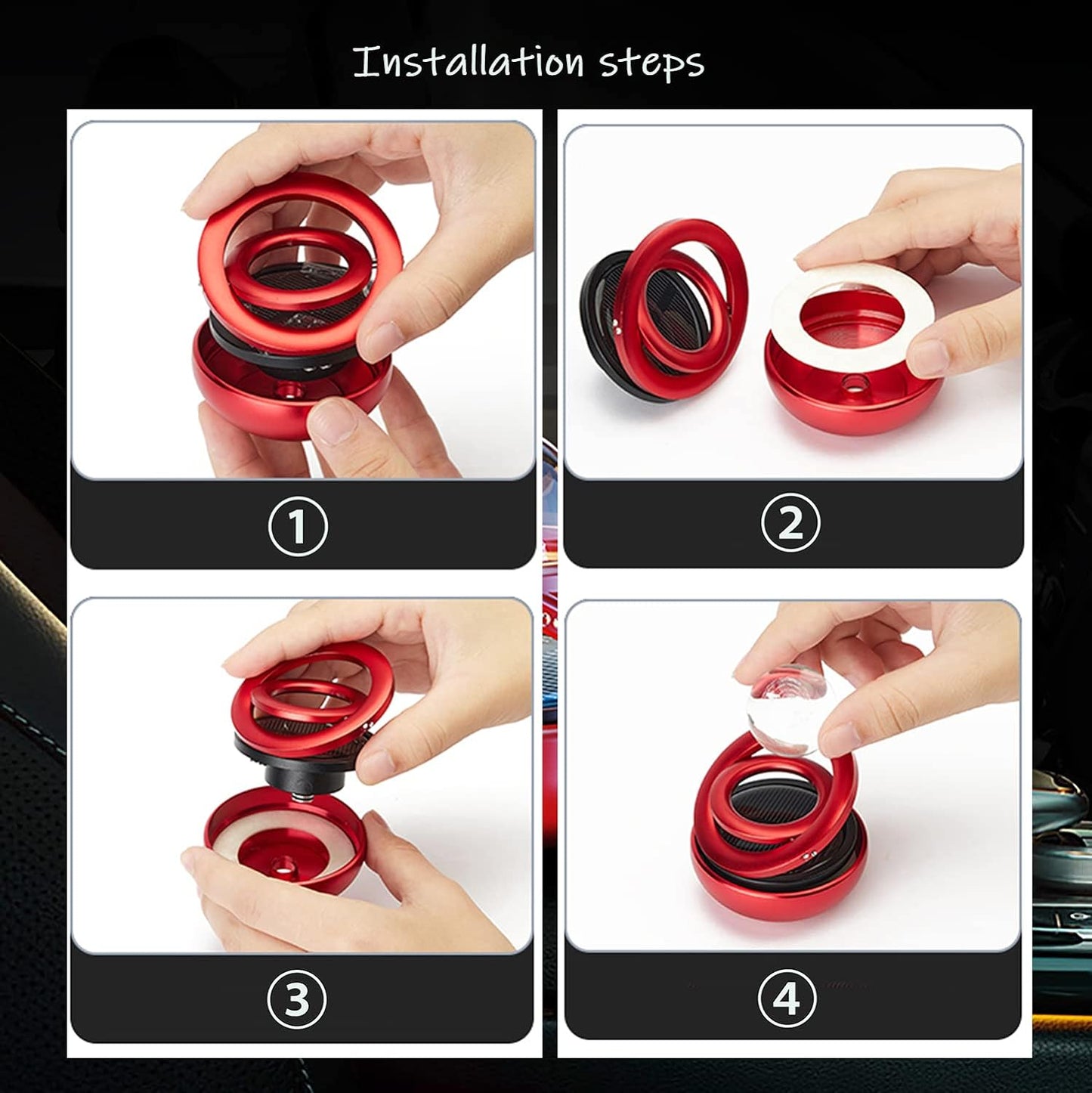 Installation steps

①

②

③

④