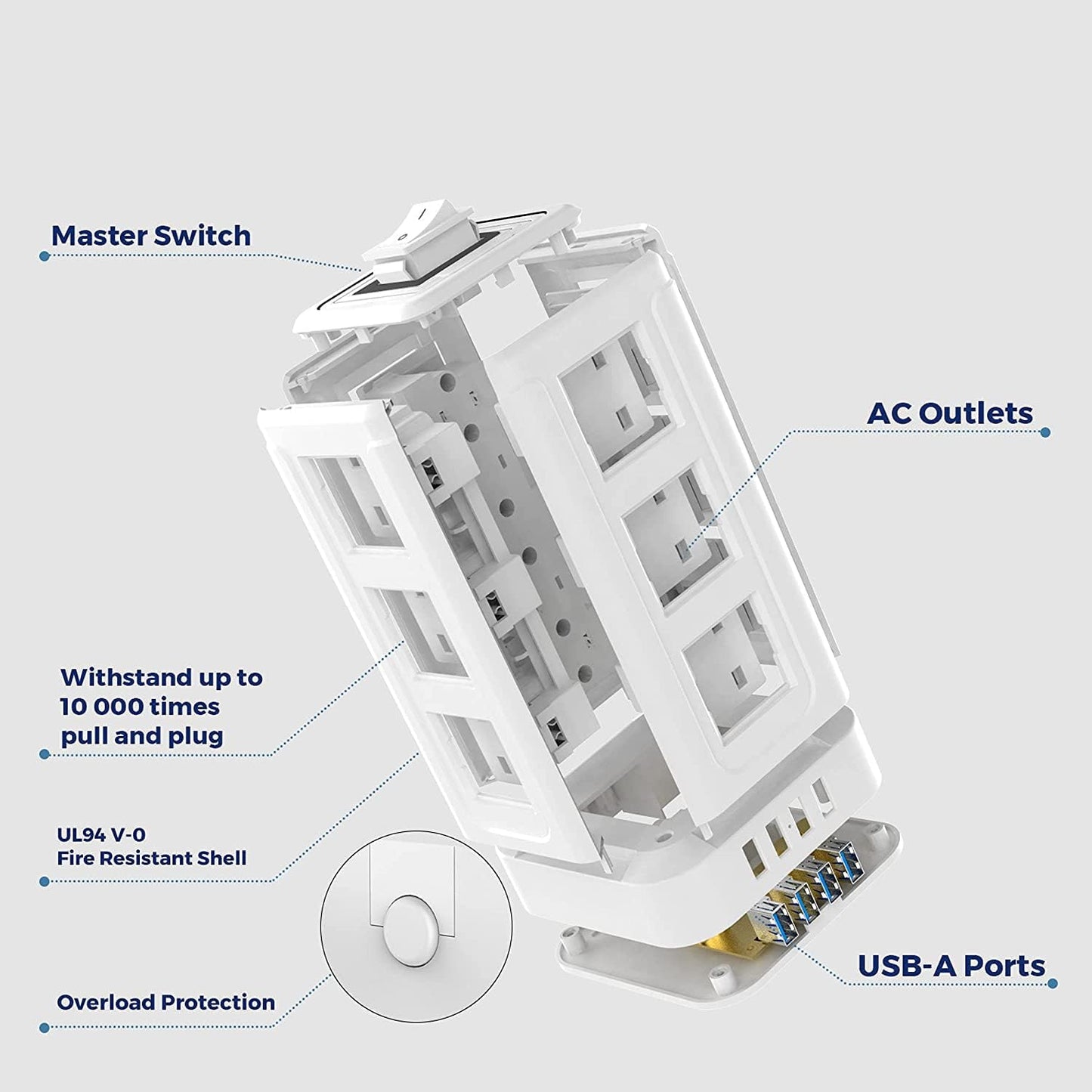 Master Switch

AC Outlets

Withstand up to 10 000 times pull and plug

UL94 V-0
Fire Resistant Shell

Overload Protection

USB-A Ports